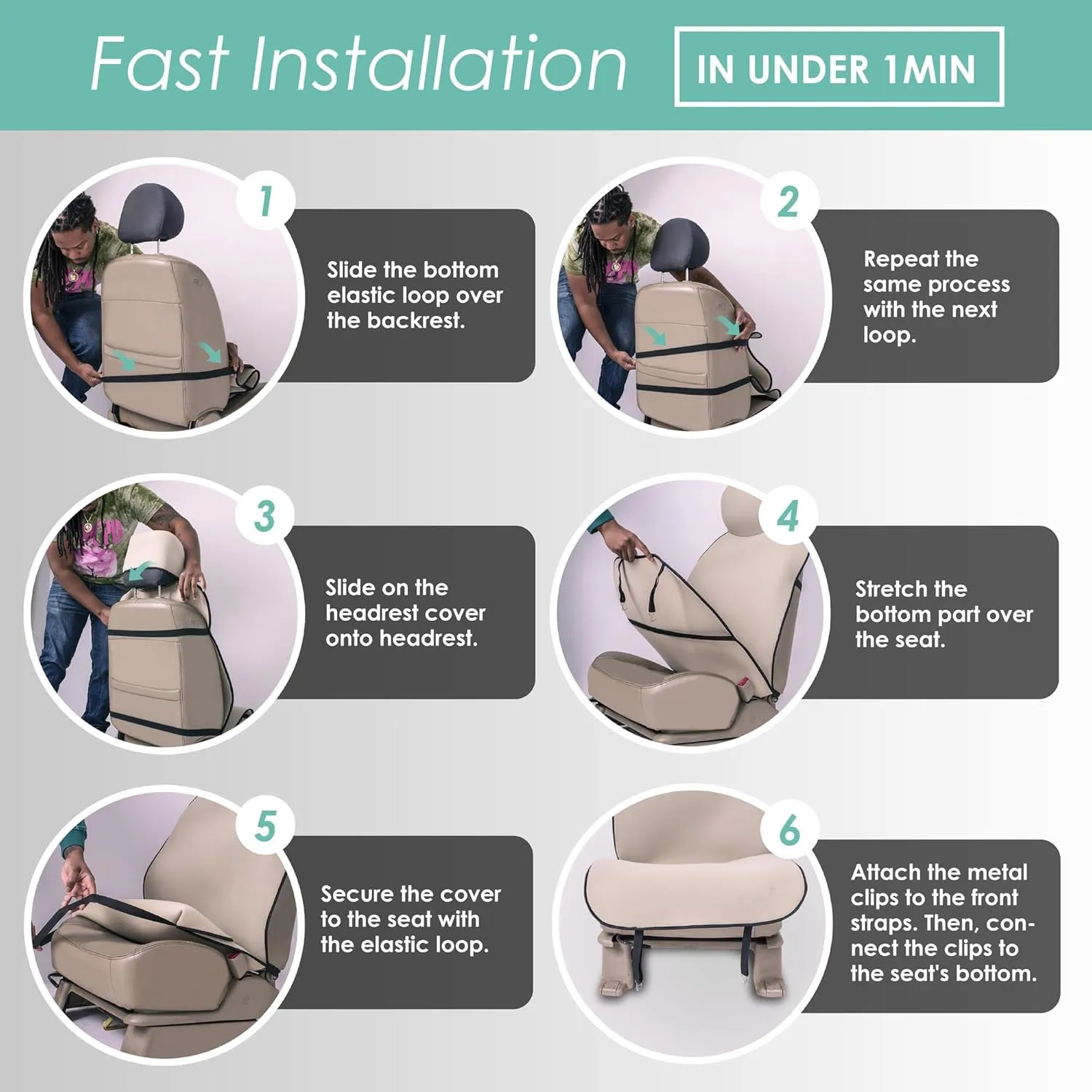 Fast Installation

IN UNDER 1MIN

1

Slide the bottom elastic loop over the backrest.

2

Repeat the same process with the next loop.

3

Slide on the headrest cover onto headrest.

4

Stretch the bottom part over the seat.

5

Secure the cover to the seat with the elastic loop.

6

Attach the metal clips to the front straps. Then, connect the clips to the seat's bottom.