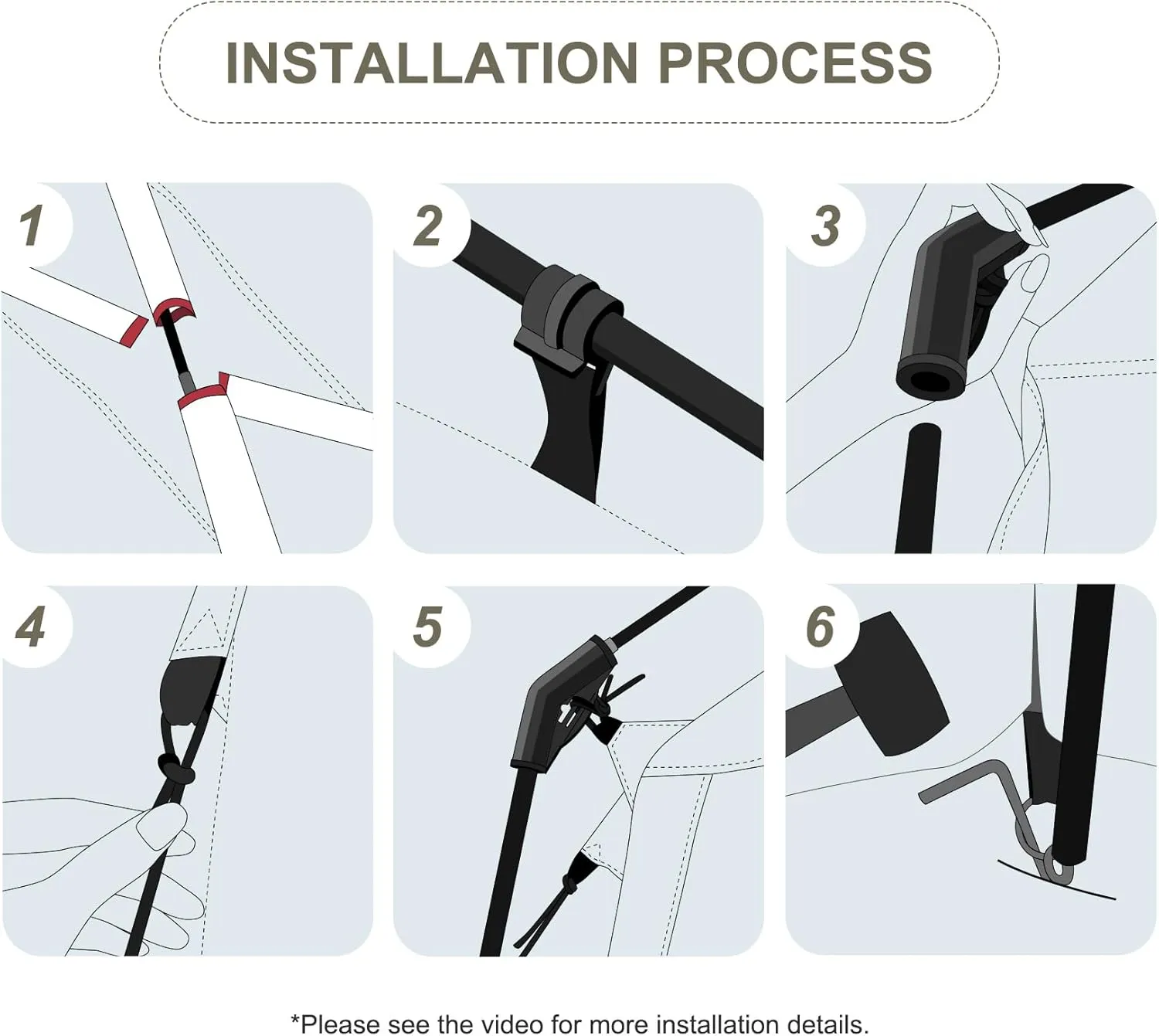 INSTALLATION PROCESS

1

2

3

4

5

6

*Please see the video for more installation details.