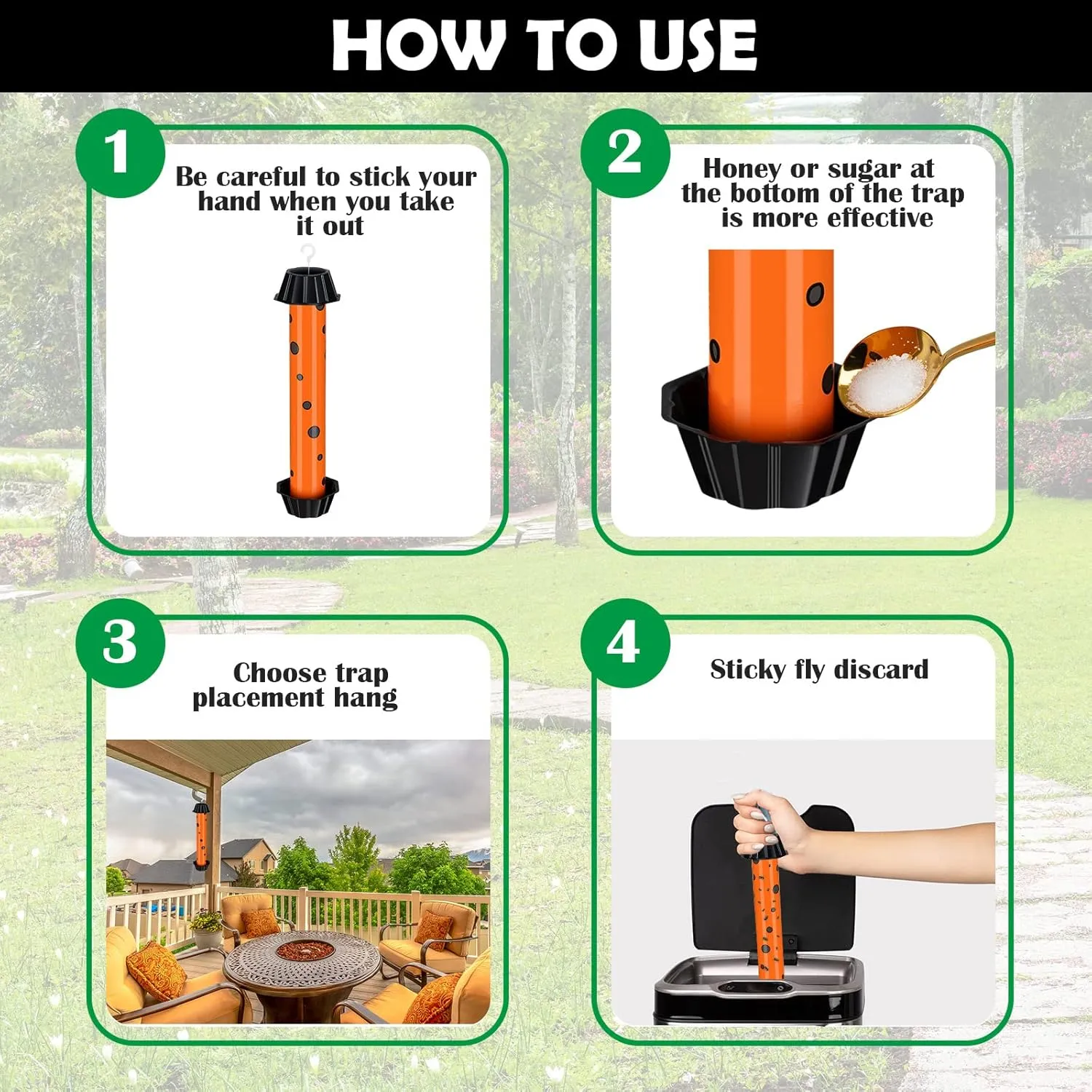 HOW TO USE

1

Be careful to stick your hand when you take it out

2

Honey or sugar at the bottom of the trap is more effective

3

Choose trap placement hang

4

Sticky fly discard