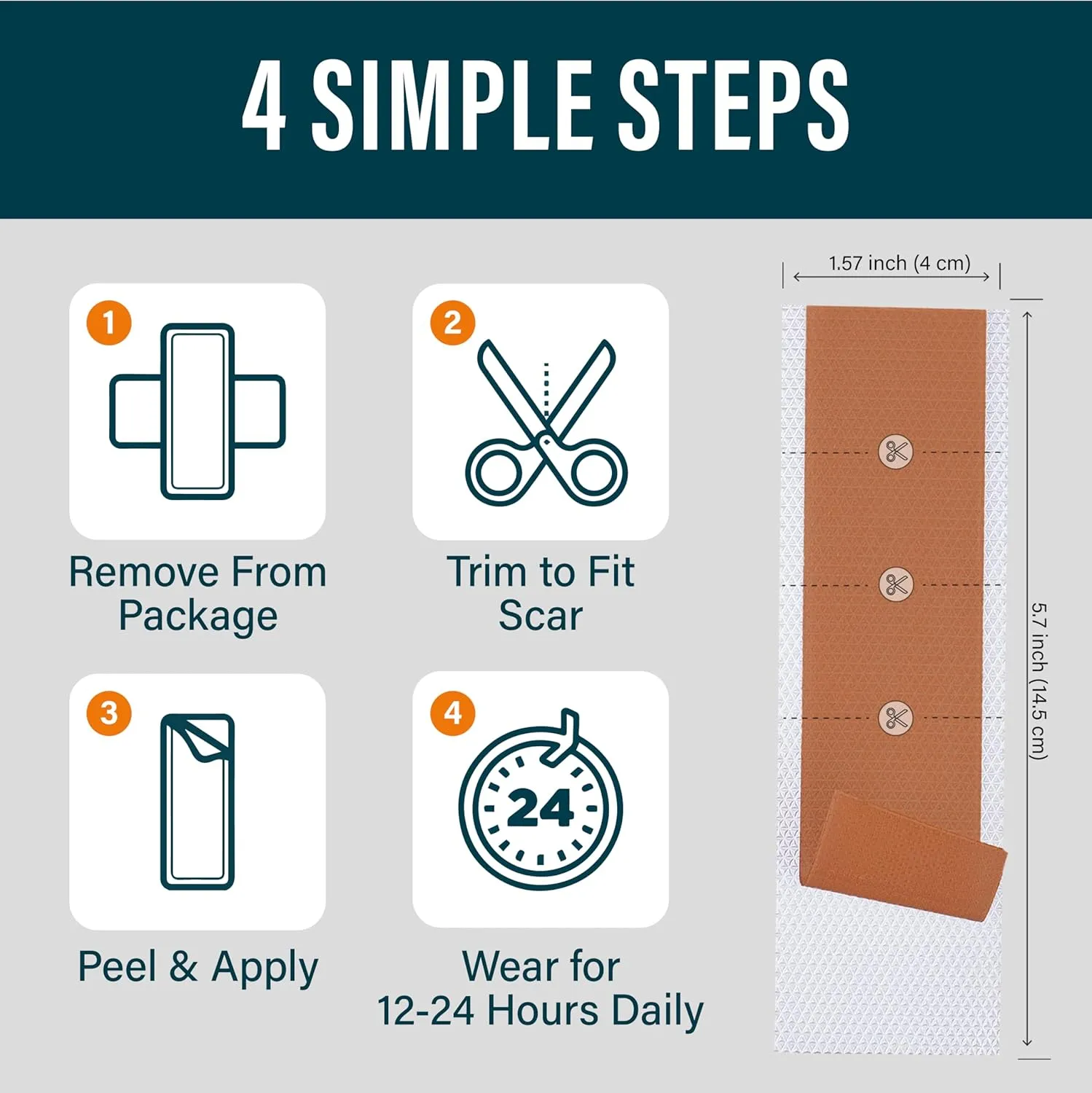 4 SIMPLE STEPS

1

Remove From Package

2

Trim to Fit Scar

3

Peel & Apply

4

24

Wear for 12-24 Hours Daily

1.57 inch (4 cm)

5.7 inch (14.5 cm)