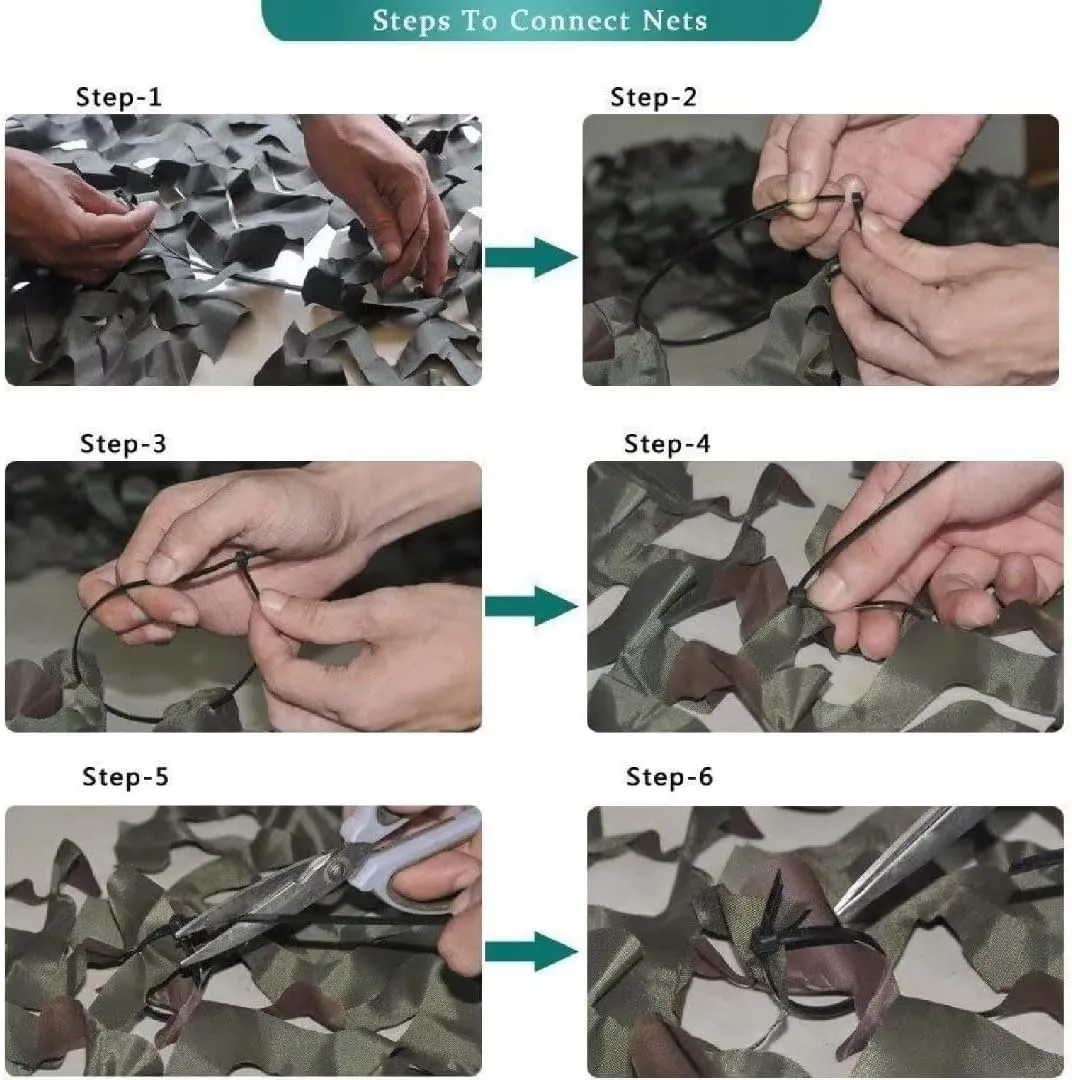 Steps To Connect Nets

Step-1

Step-2

Step-3

Step-4

Step-5

Step-6