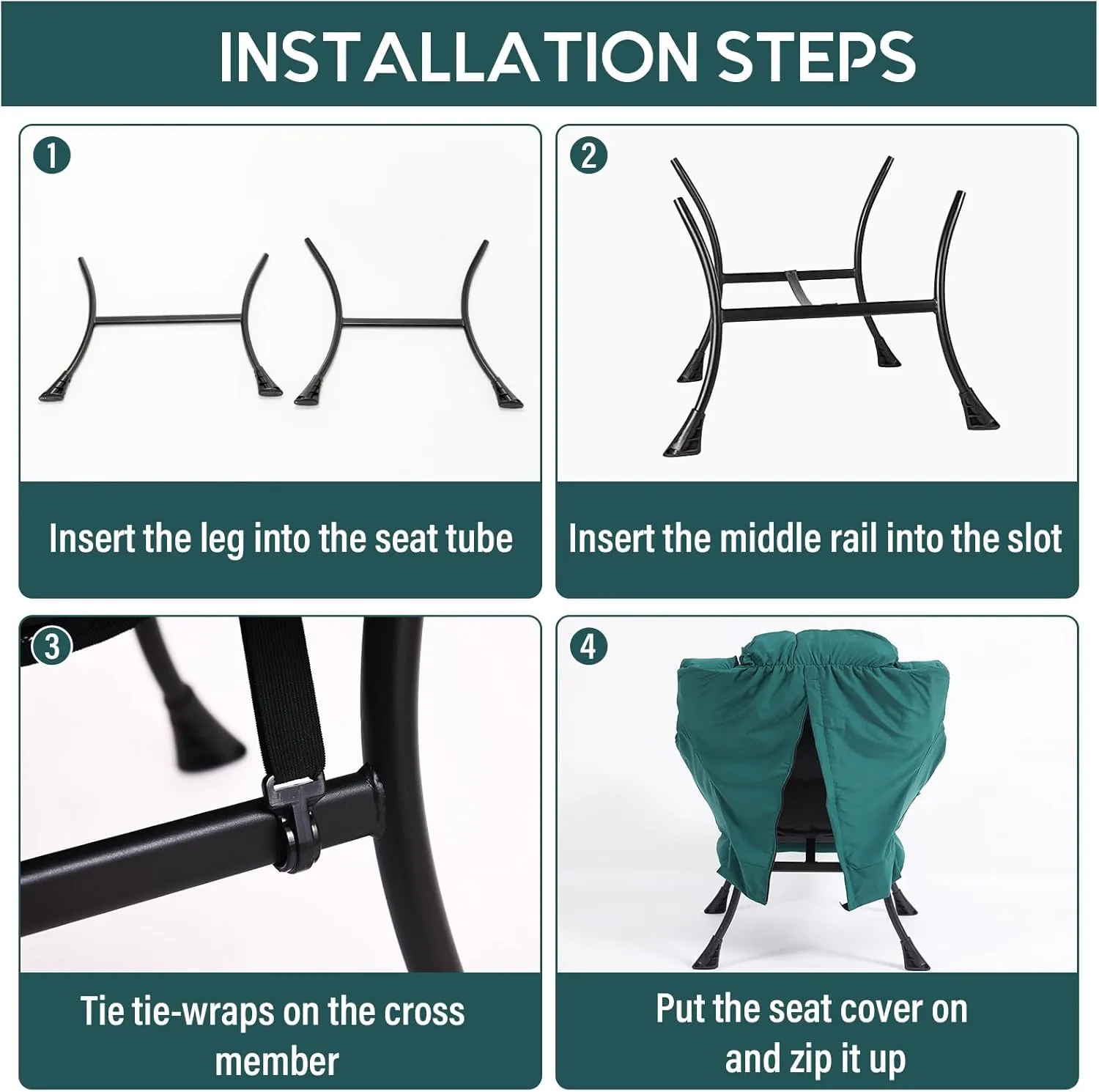 INSTALLATION STEPS

1

Insert the leg into the seat tube

2

Insert the middle rail into the slot

3

Tie tie-wraps on the cross member

4

Put the seat cover on and zip it up