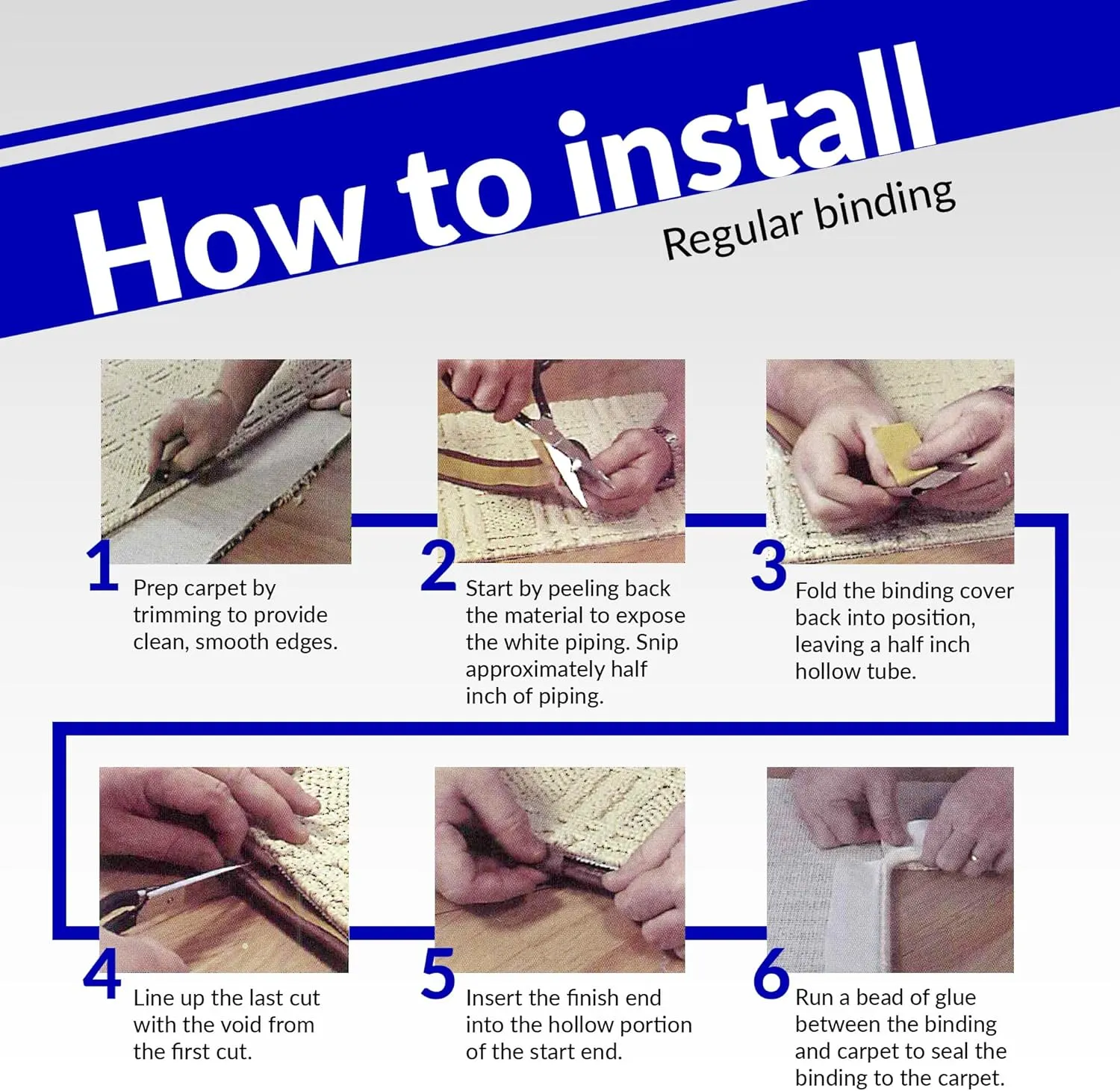 How to install
Regular binding

1 Prep carpet by trimming to provide clean, smooth edges.

2 Start by peeling back the material to expose the white piping. Snip approximately half inch of piping.

3 Fold the binding cover back into position, leaving a half inch hollow tube.

4 Line up the last cut with the void from the first cut.

5 Insert the finish end into the hollow portion of the start end.

6 Run a bead of glue between the binding and carpet to seal the binding to the carpet.