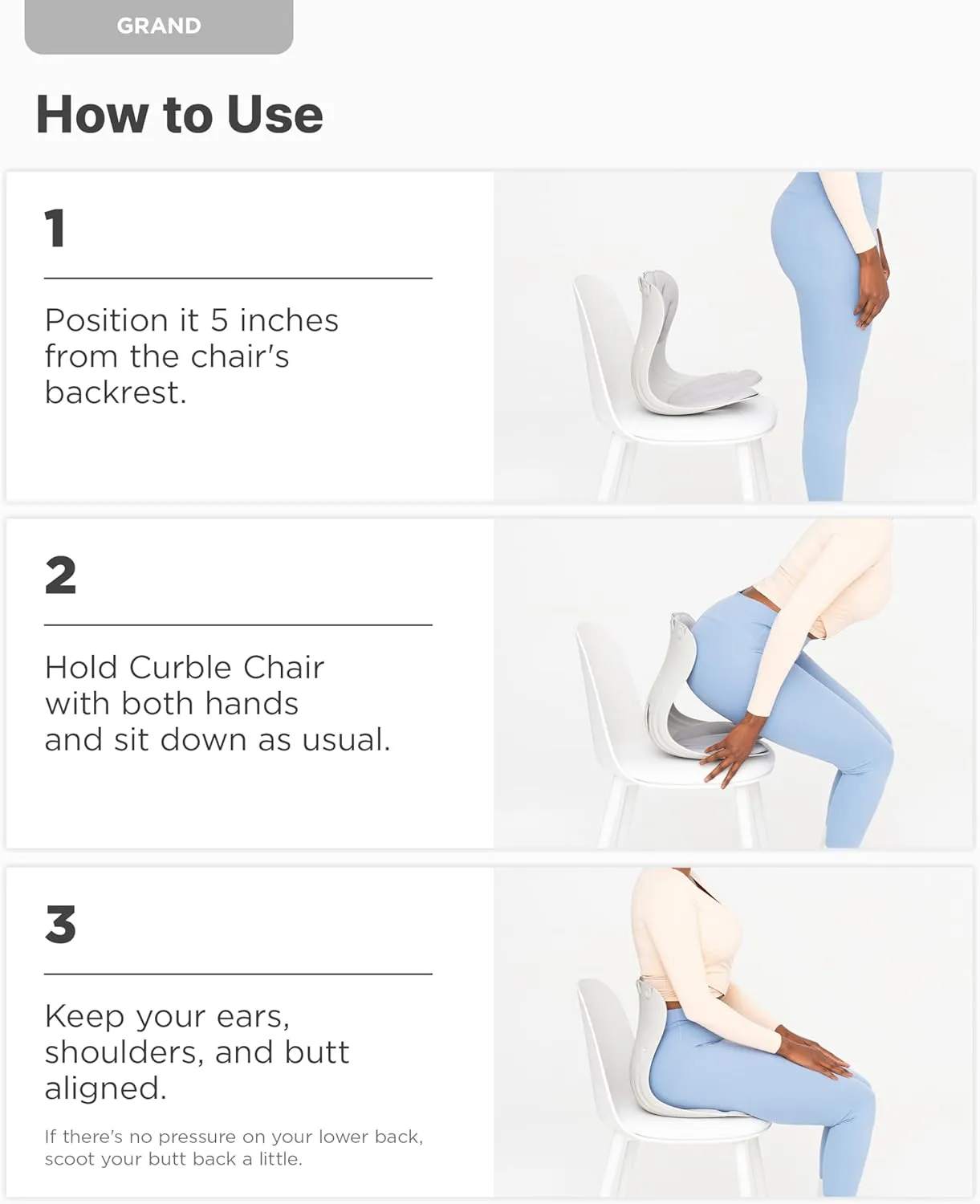 GRAND

How to Use

1

Position it 5 inches from the chair's backrest.

2

Hold Curble Chair with both hands and sit down as usual.

3

Keep your ears, shoulders, and butt aligned.

If there's no pressure on your lower back, scoot your butt back a little.