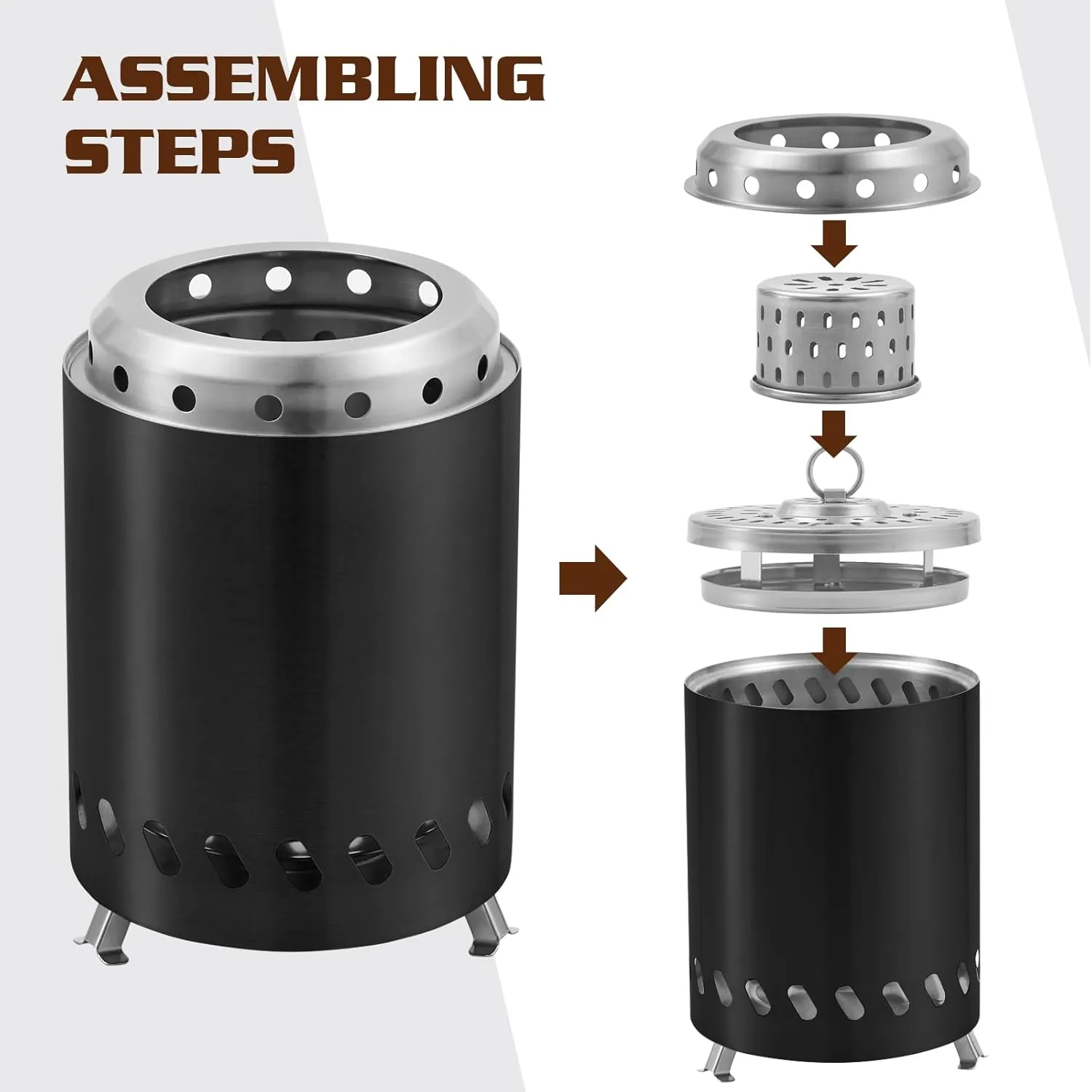 ASSEMBLING STEPS