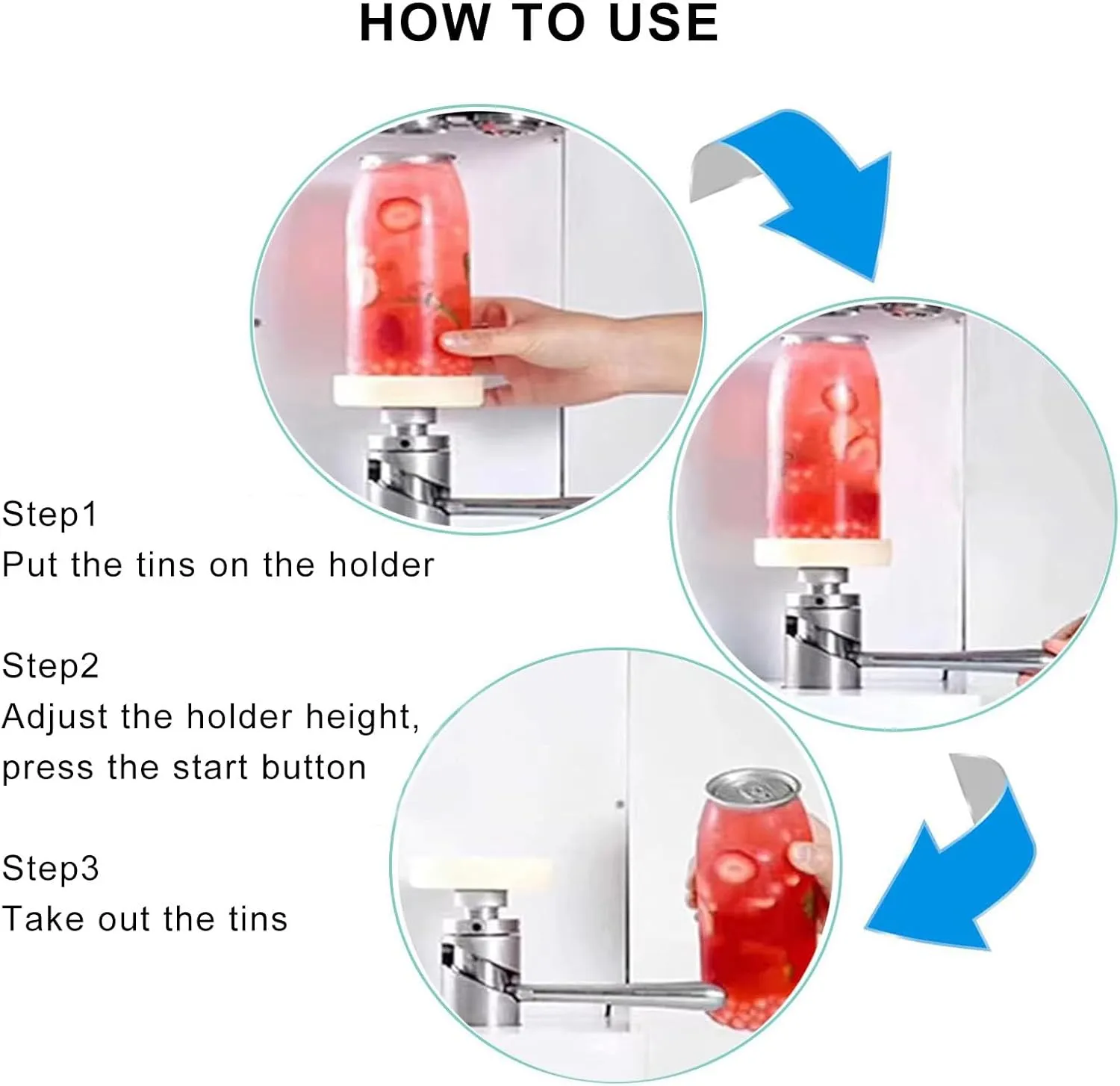 HOW TO USE

Step1
Put the tins on the holder

Step2
Adjust the holder height, press the start button

Step3
Take out the tins