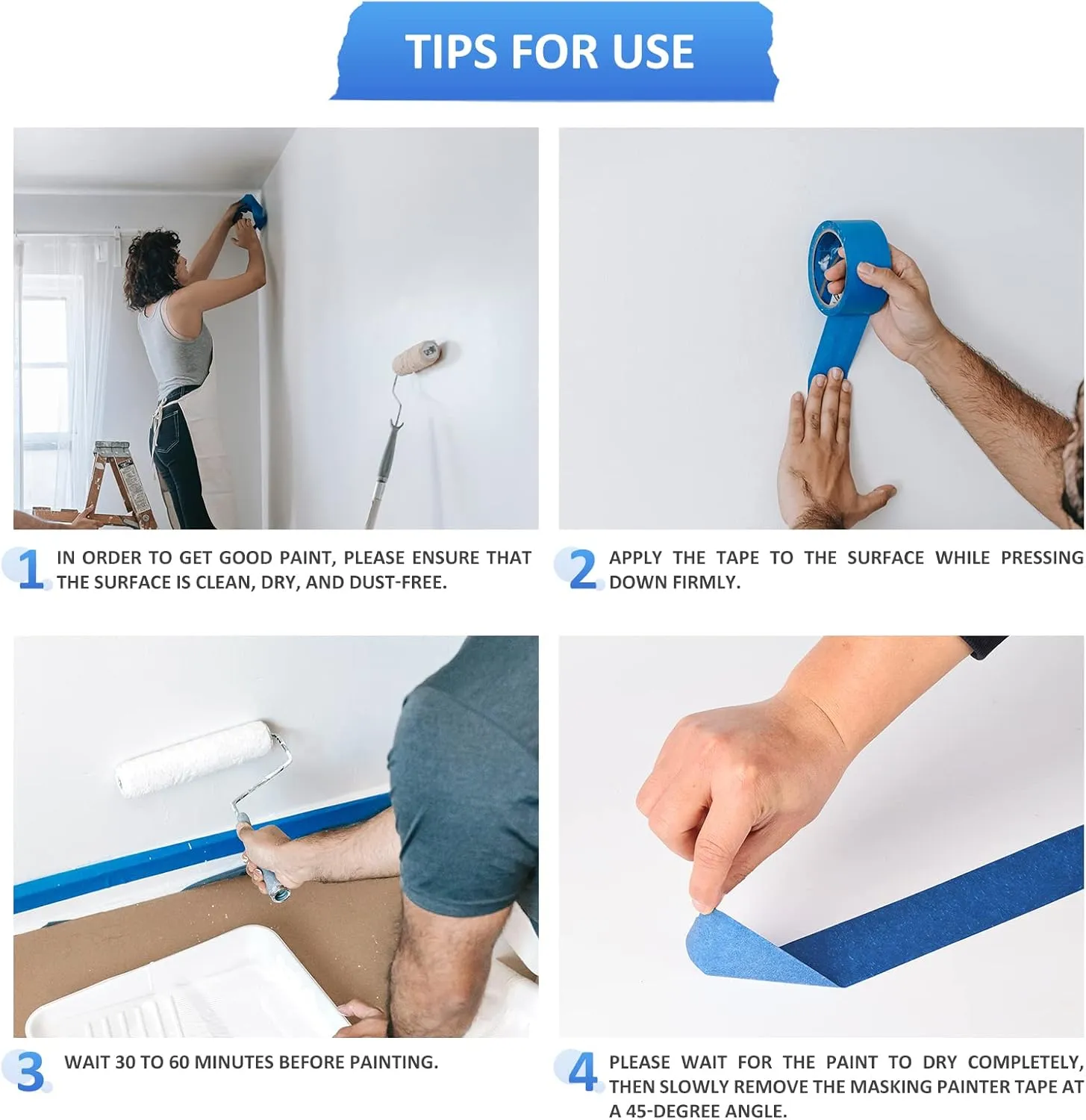 TIPS FOR USE

1 IN ORDER TO GET GOOD PAINT, PLEASE ENSURE THAT THE SURFACE IS CLEAN, DRY, AND DUST-FREE.

2 APPLY THE TAPE TO THE SURFACE WHILE PRESSING DOWN FIRMLY.

3 WAIT 30 TO 60 MINUTES BEFORE PAINTING.

4 PLEASE WAIT FOR THE PAINT TO DRY COMPLETELY, THEN SLOWLY REMOVE THE MASKING PAINTER TAPE AT A 45-DEGREE ANGLE.